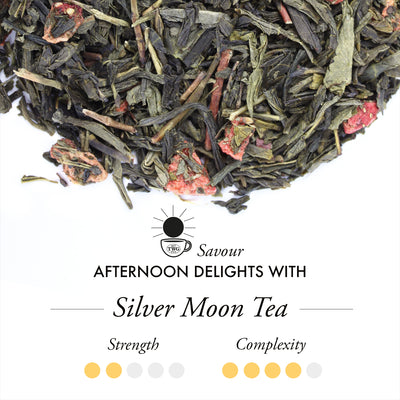 TWG

Savour
AFTERNOON DELIGHTS WITH

Silver Moon Tea

Strength

Complexity