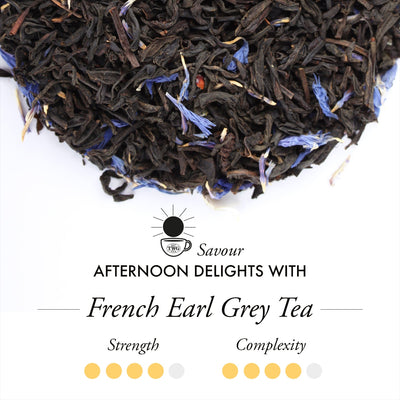 TWG

Savour

AFTERNOON DELIGHTS WITH

French Earl Grey Tea

Strength

Complexity