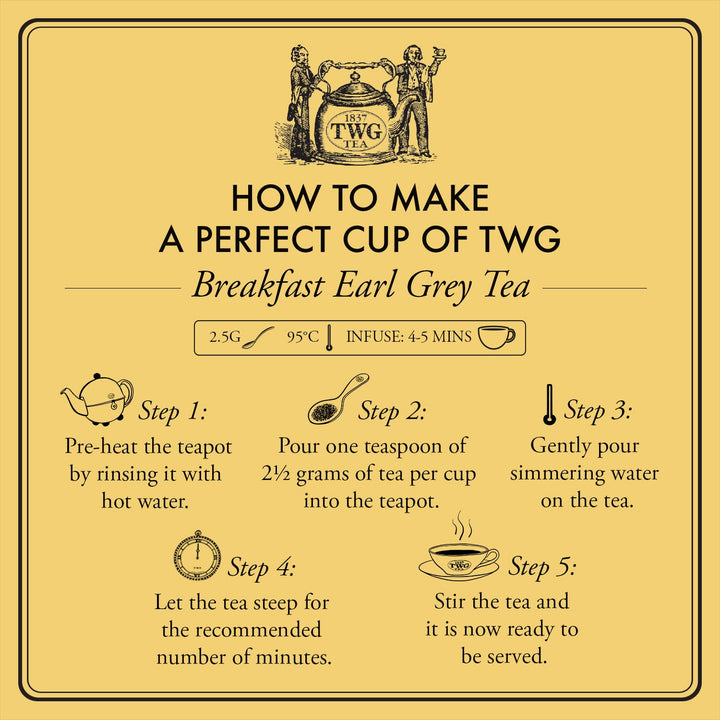 1837
TWG
TEA

HOW TO MAKE
A PERFECT CUP OF TWG

Breakfast Earl Grey Tea

2.5G 95°C INFUSE: 4-5 MINS

Step 1:
Pre-heat the teapot by rinsing it with hot water.

Step 2:
Pour one teaspoon of 2½ grams of tea per cup into the teapot.

Step 3:
Gently pour simmering water on the tea.

Step 4:
Let the tea steep for the recommended number of minutes.

TWG

Step 5:
Stir the tea and it is now ready to be served.