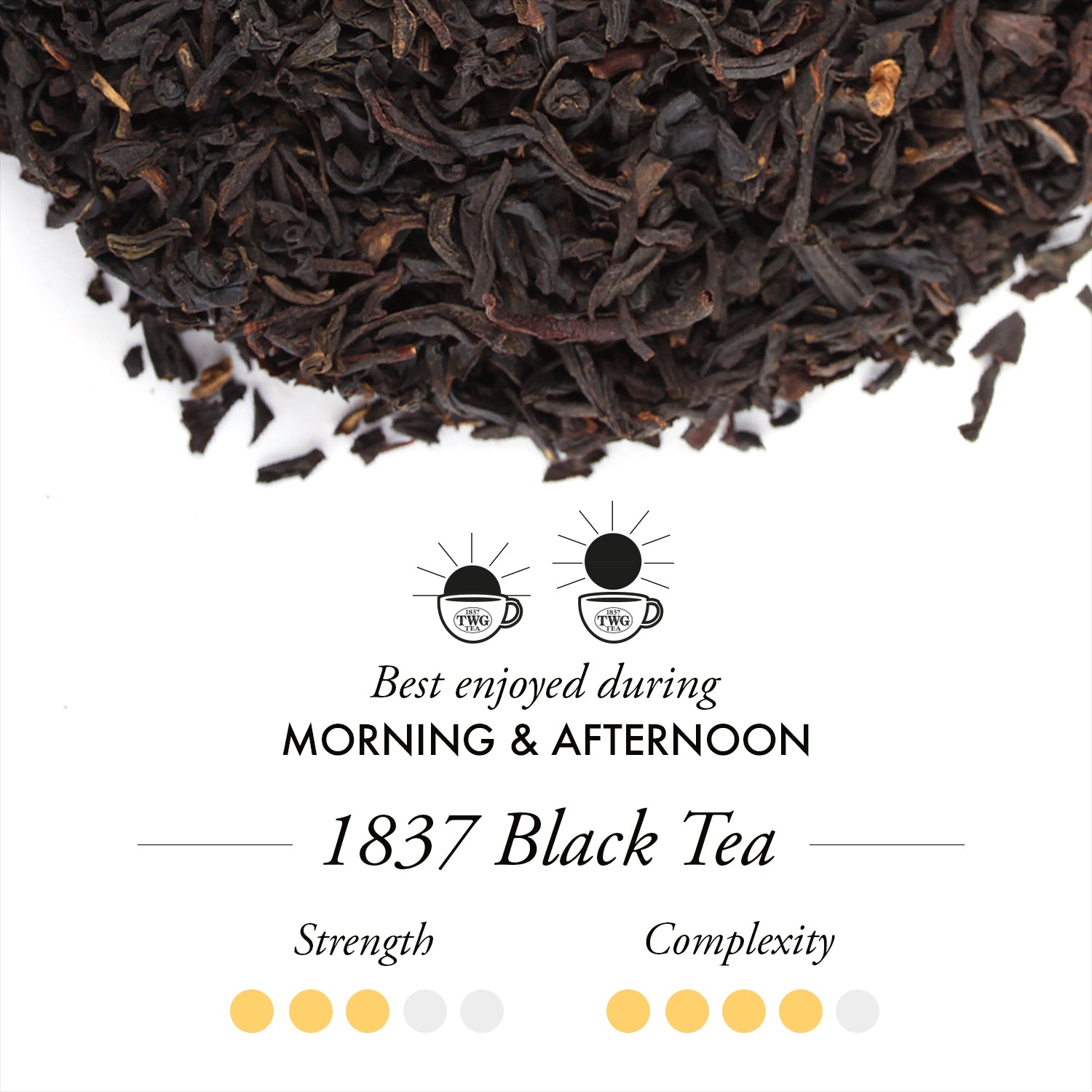 1837 TWG TEA

1837 TWG TEA

Best enjoyed during
MORNING & AFTERNOON

1837 Black Tea

Strength

Complexity